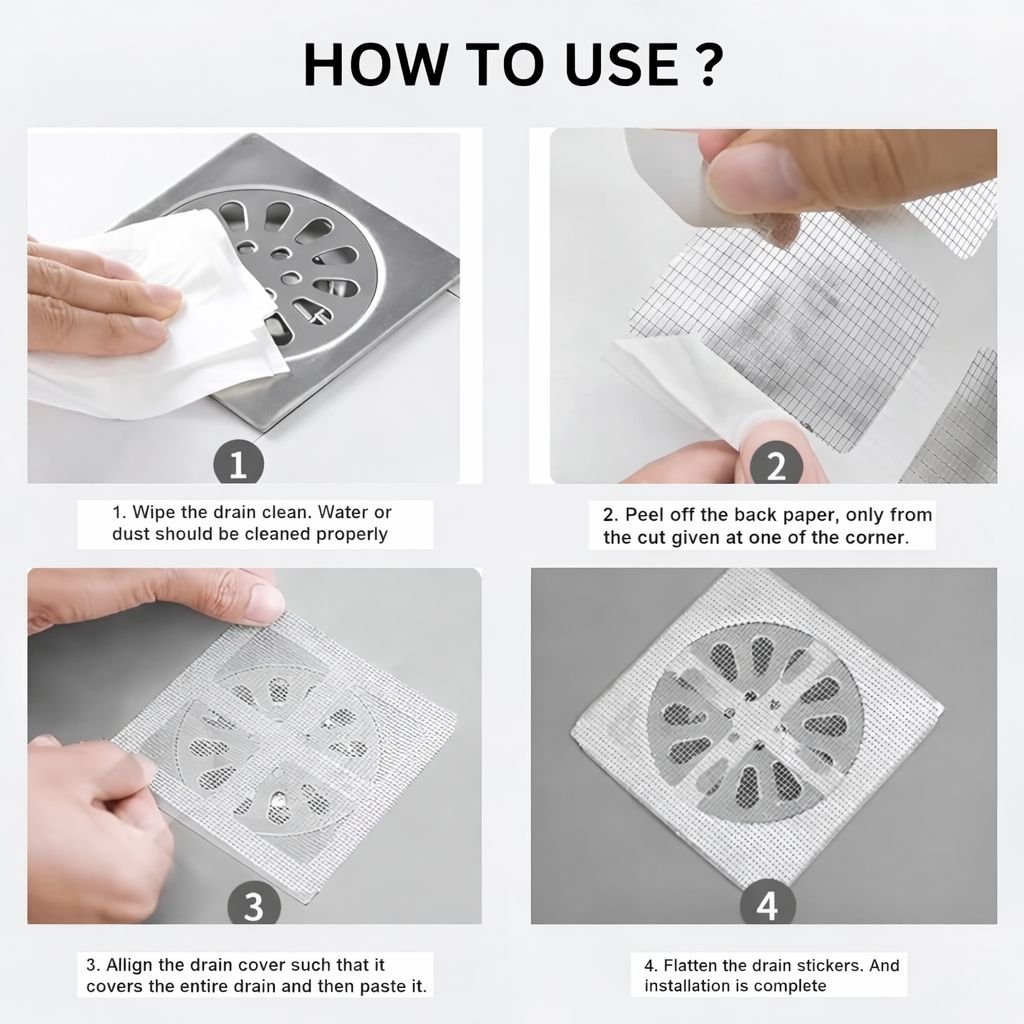 HOW TO USE ?

1

1. Wipe the drain clean. Water or dust should be cleaned properly

2

2. Peel off the back paper, only from the cut given at one of the corner.

3

3. Allign the drain cover such that it covers the entire drain and then paste it.

4

4. Flatten the drain stickers. And installation is complete