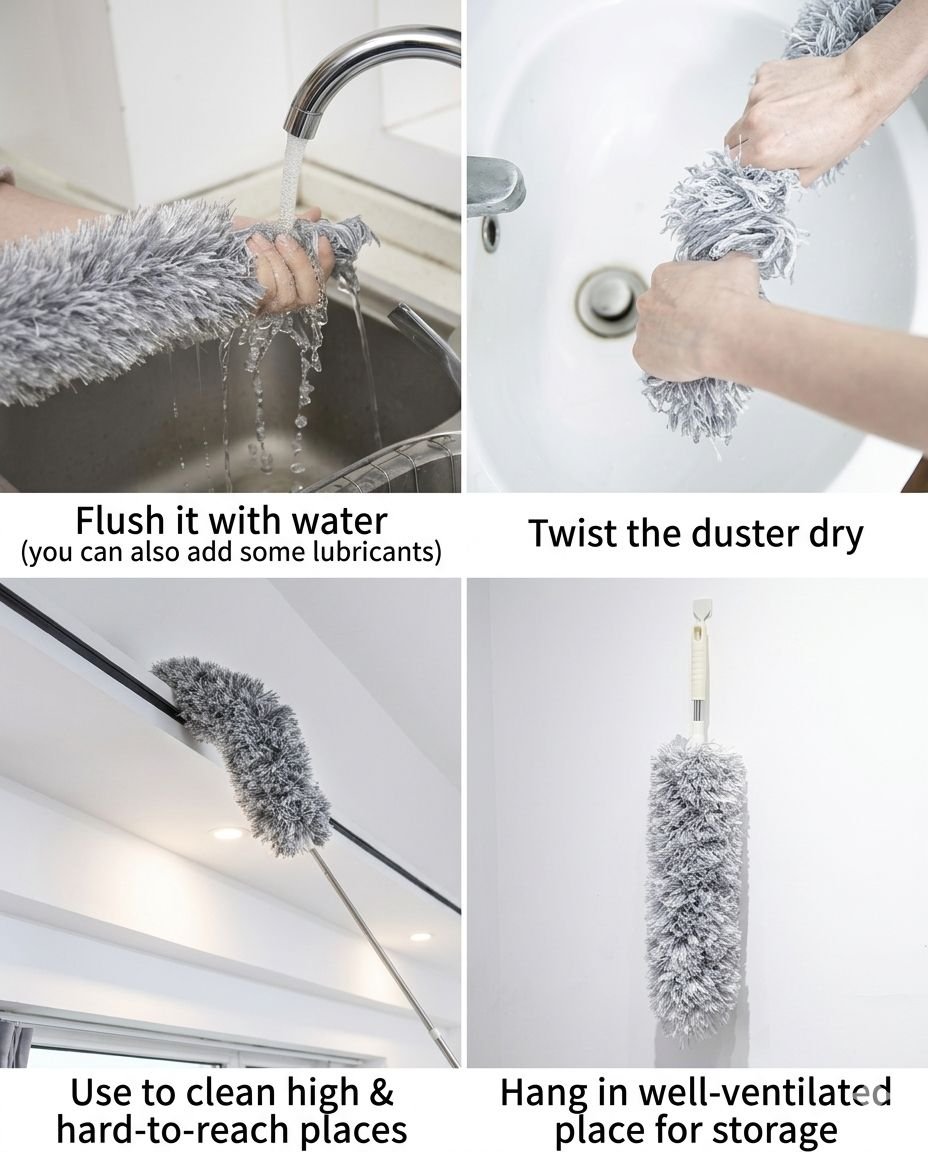 Flush it with water
(you can also add some lubricants)

Twist the duster dry

Use to clean high & hard-to-reach places

Hang in well-ventilated place for storage