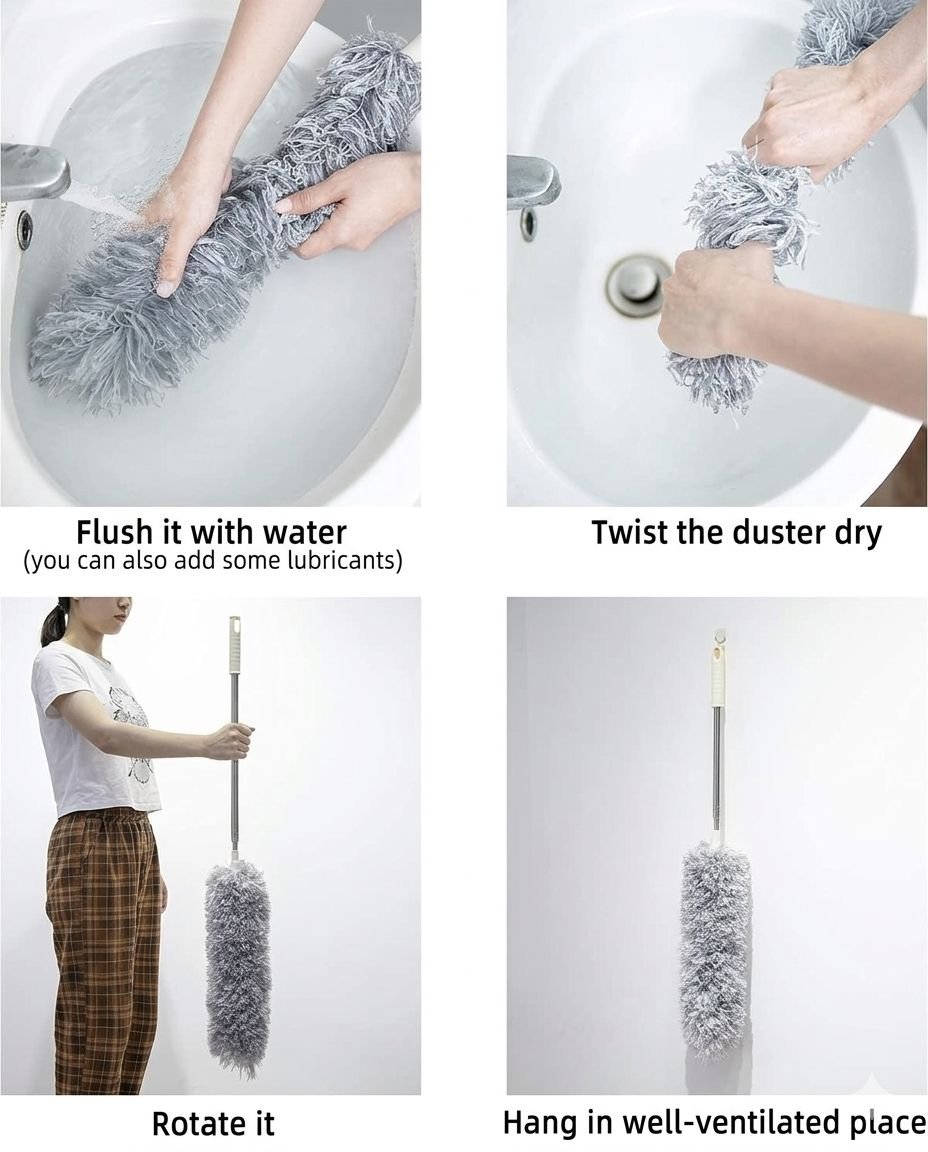 Flush it with water
(you can also add some lubricants)

Twist the duster dry

Rotate it

Hang in well-ventilated place